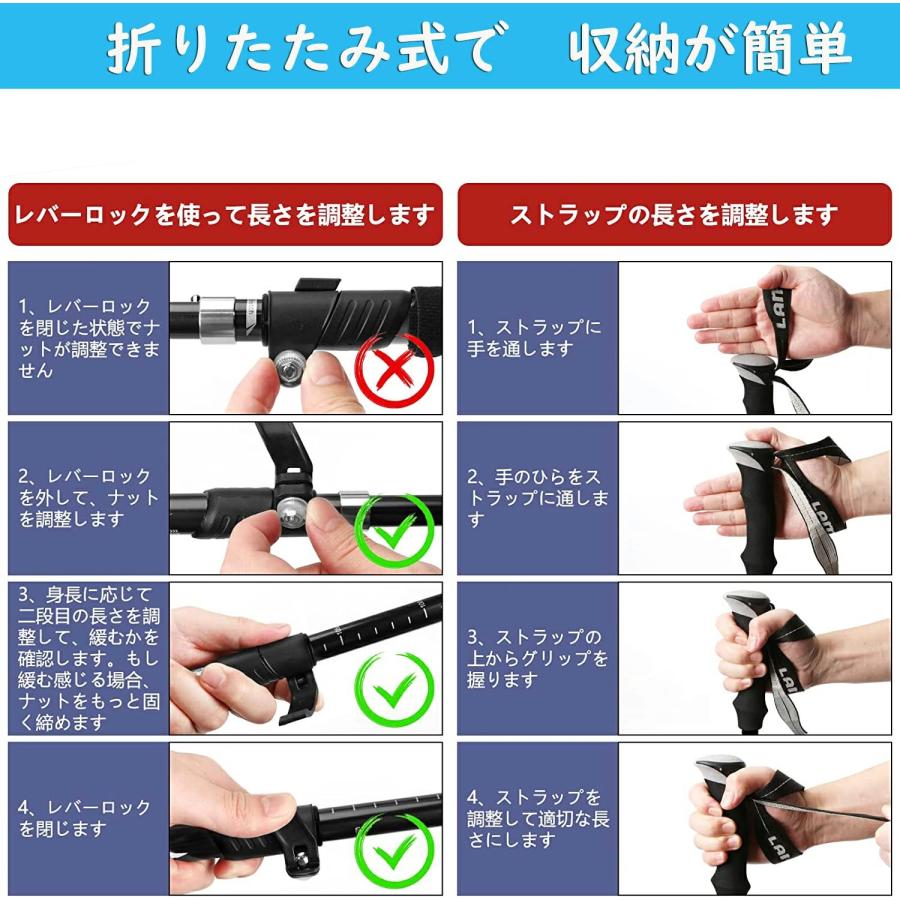 折りたたみ式で　収納が簡単

レバーロックを使って長さを調整します

1、レバーロックを閉じた状態でナットが調整できません

2、レバーロックを外して、ナットを調整します

3、身長に応じて二段目の長さを調整して、緩むかを確認します。もし緩む感じる場合、ナットをもっと固く締めます

4、レバーロックを閉じます

ストラップの長さを調整します

1、ストラップに手を通します

2、手のひらをストラップに通します

3、ストラップの上からグリップを握ります

4、ストラップを調整して適切な長さにします