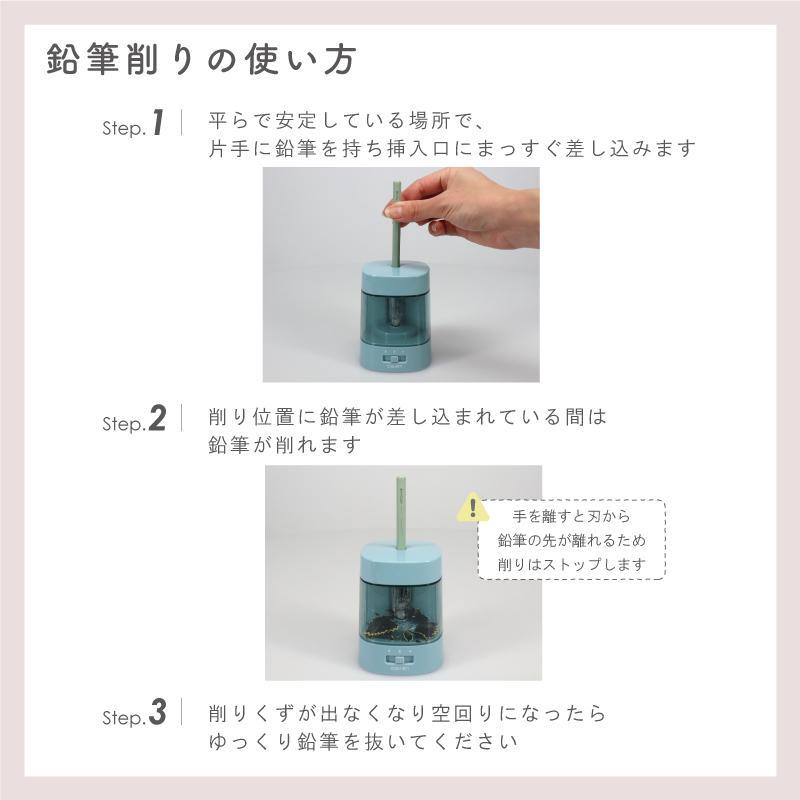 鉛筆削りの使い方

Step.1 | 平らで安定している場所で、
片手に鉛筆を持ち挿入口にまっすぐ差し込みます

Step.2 | 削り位置に鉛筆が差し込まれている間は
鉛筆が削れます

手を離すと刃から
鉛筆の先が離れるため
削りはストップします

Step.3 | 削りくずが出なくなり空回りになったら
ゆっくり鉛筆を抜いてください