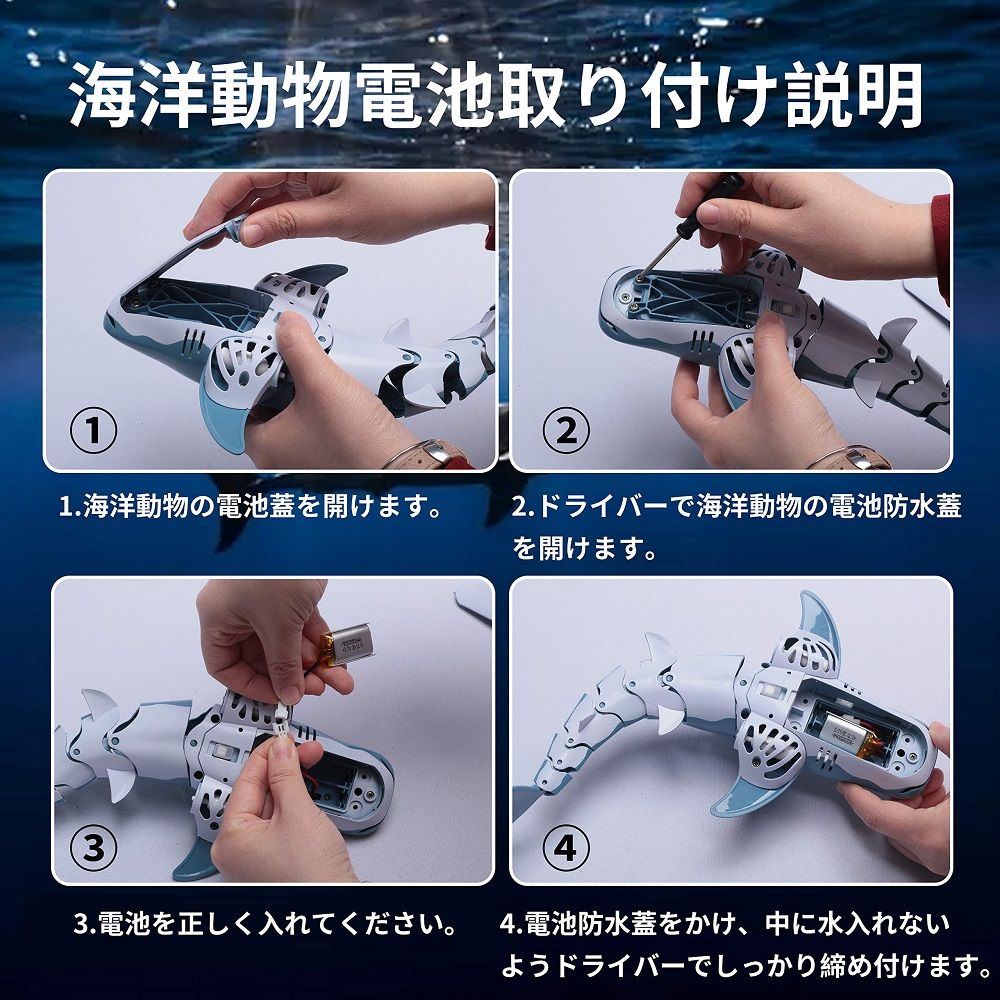 海洋動物電池取り付け説明

①

1.海洋動物の電池蓋を開けます。

②

2.ドライバーで海洋動物の電池防水蓋を開けます。

③

3.電池を正しく入れてください。

④

4.電池防水蓋をかけ、中に水入れないようドライバーでしっかり締め付けます。