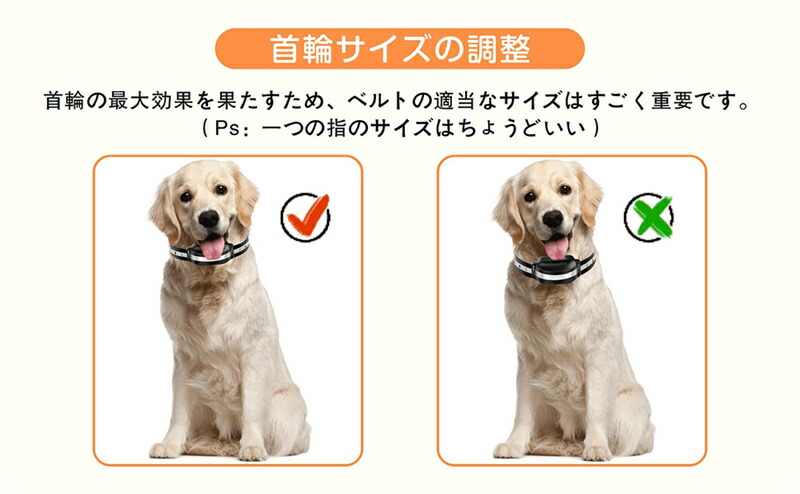 首輪サイズの調整

首輪の最大効果を果たすため、ベルトの適当なサイズはすごく重要です。
（Ps：一つの指のサイズはちょうどいい）