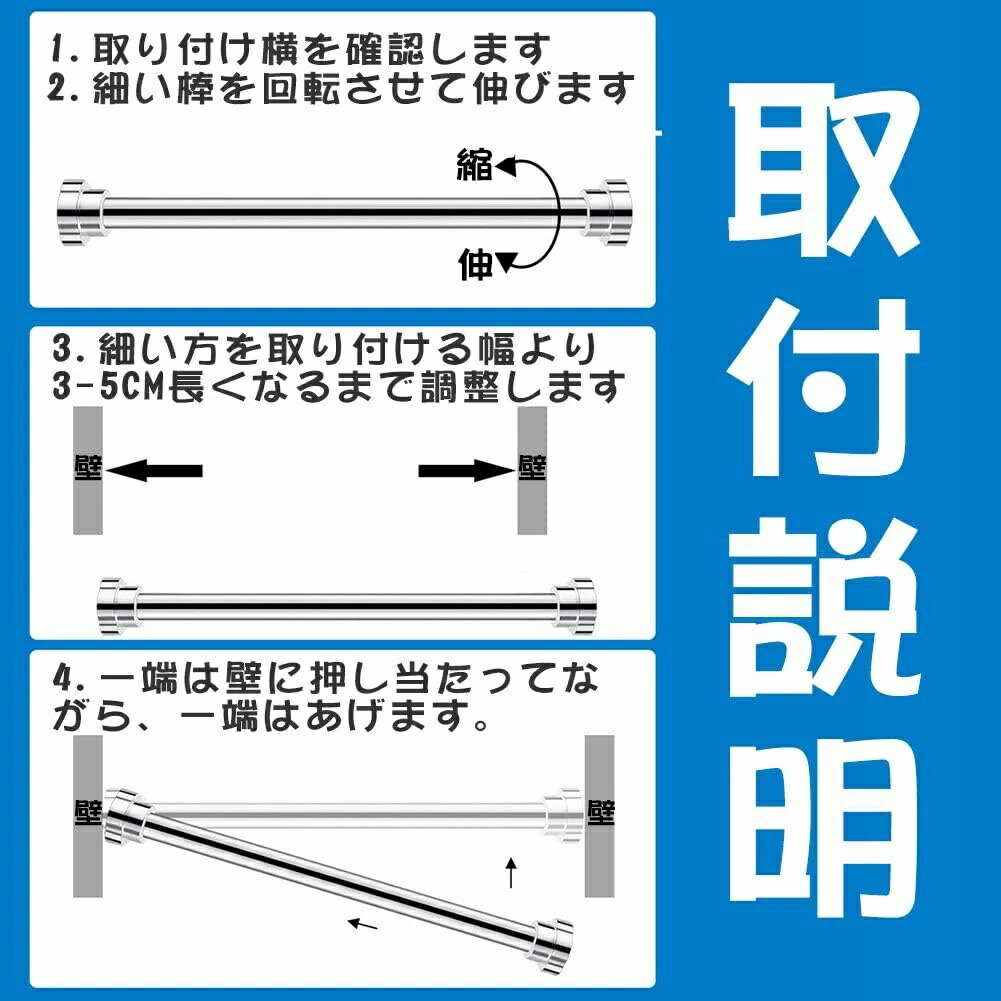 1. 取り付け横を確認します
2. 細い棒を回転させて伸びます

縮
伸

3. 細い方を取り付ける幅より 3-5CM長くなるまで調整します

壁
壁

4. 一端は壁に押し当たってながら、一端はあげます。

壁
壁

取付説明