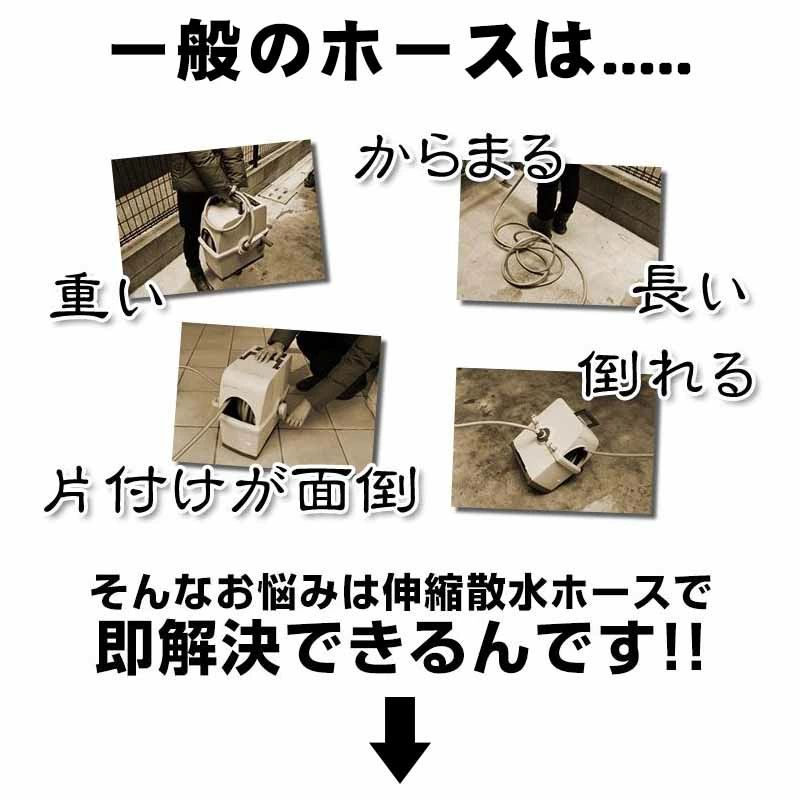 一般のホースは.....

からまる

重い

長い

倒れる

片付けが面倒

そんなお悩みは伸縮散水ホースで
即解決できるんです!!