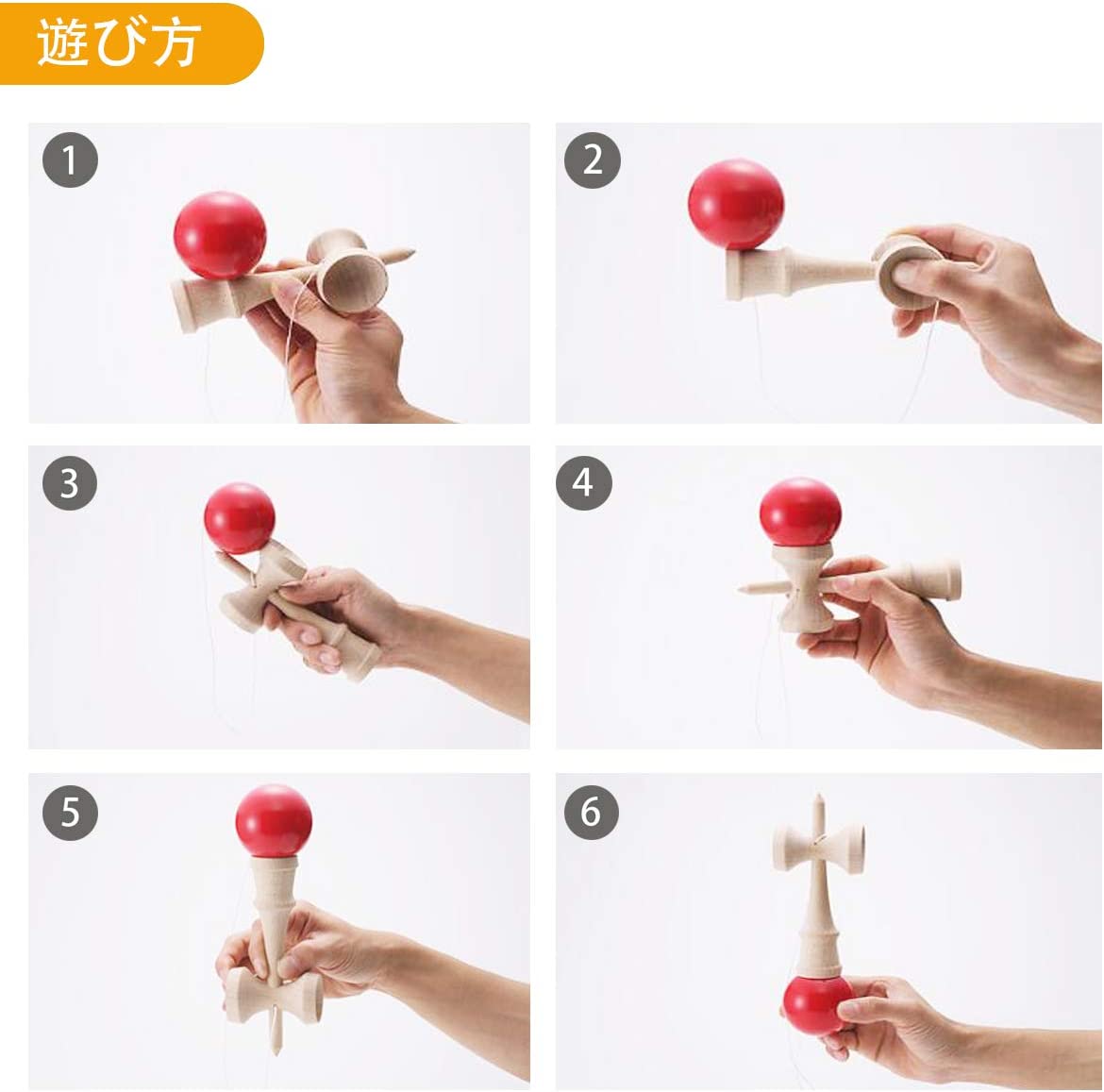 遊び方

1

2

3

4

5

6