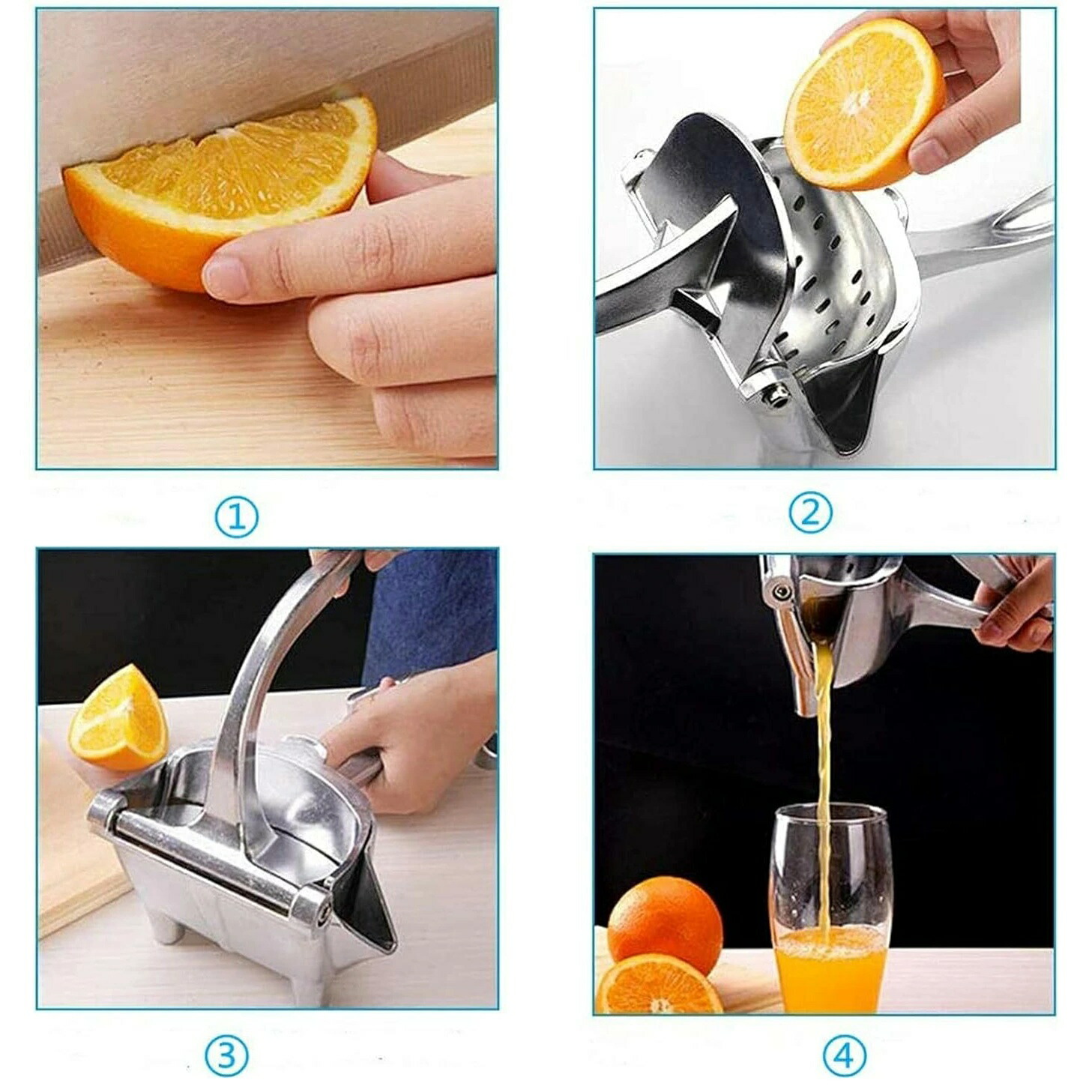 ①

②

③

④