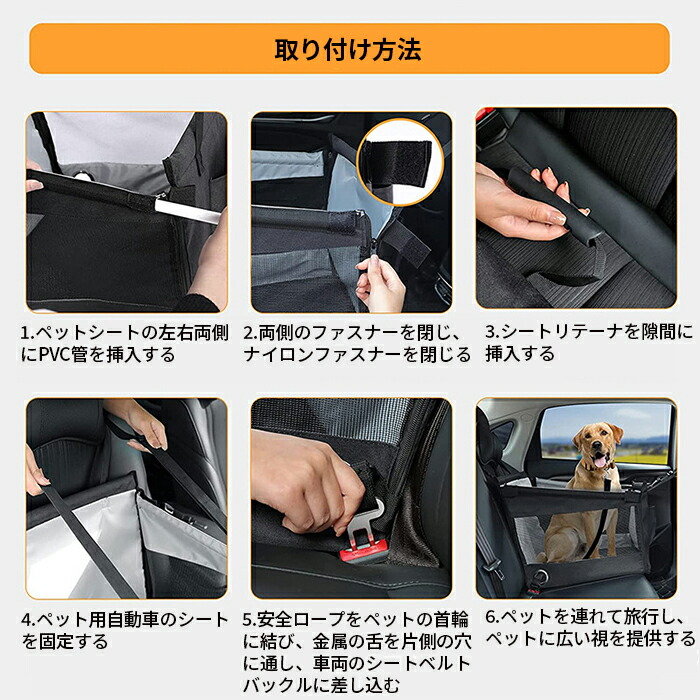 取り付け方法

1.ペットシートの左右両側にPVC管を挿入する

2.両側のファスナーを閉じ、ナイロンファスナーを閉じる

3.シートリテーナを隙間に挿入する

4.ペット用自動車のシートを固定する

5.安全ロープをペットの首輪に結び、金属の舌を片側の穴に通し、車両のシートベルトバックルに差し込む

6.ペットを連れて旅行し、ペットに広い視を提供する