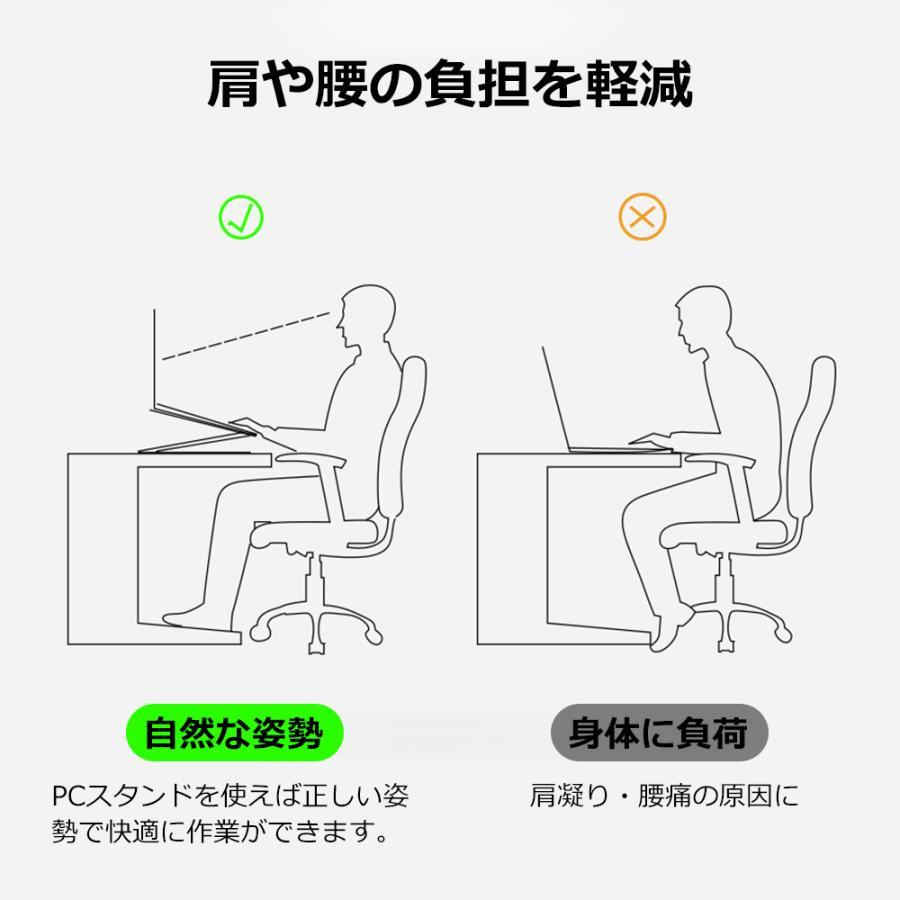 肩や腰の負担を軽減

自然な姿勢

PCスタンドを使えば正しい姿勢で快適に作業ができます。

身体に負荷

肩凝り・腰痛の原因に