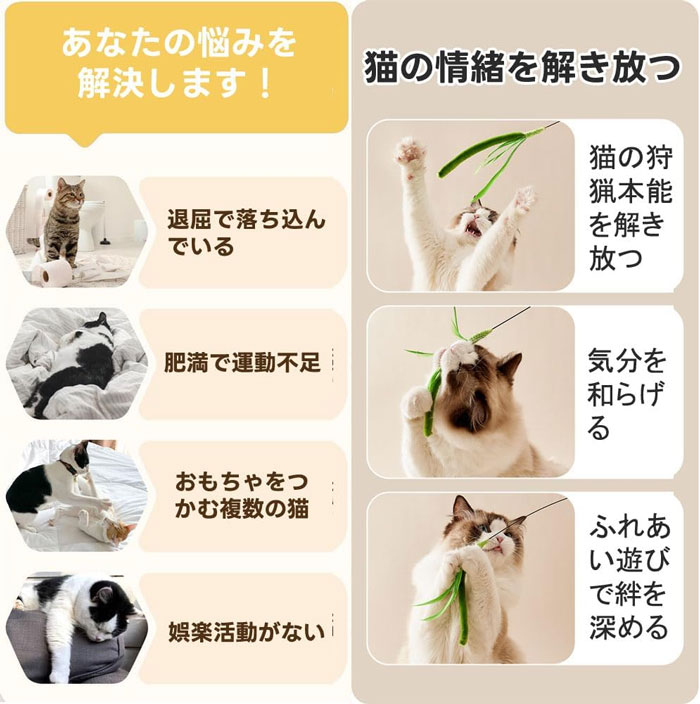 あなたの悩みを解決します！

退屈で落ち込んでいる

肥満で運動不足

おもちゃをつかむ複数の猫

娯楽活動がない

猫の情緒を解き放つ

猫の狩猟本能を解き放つ

気分を和らげる

ふれあい遊びで絆を深める