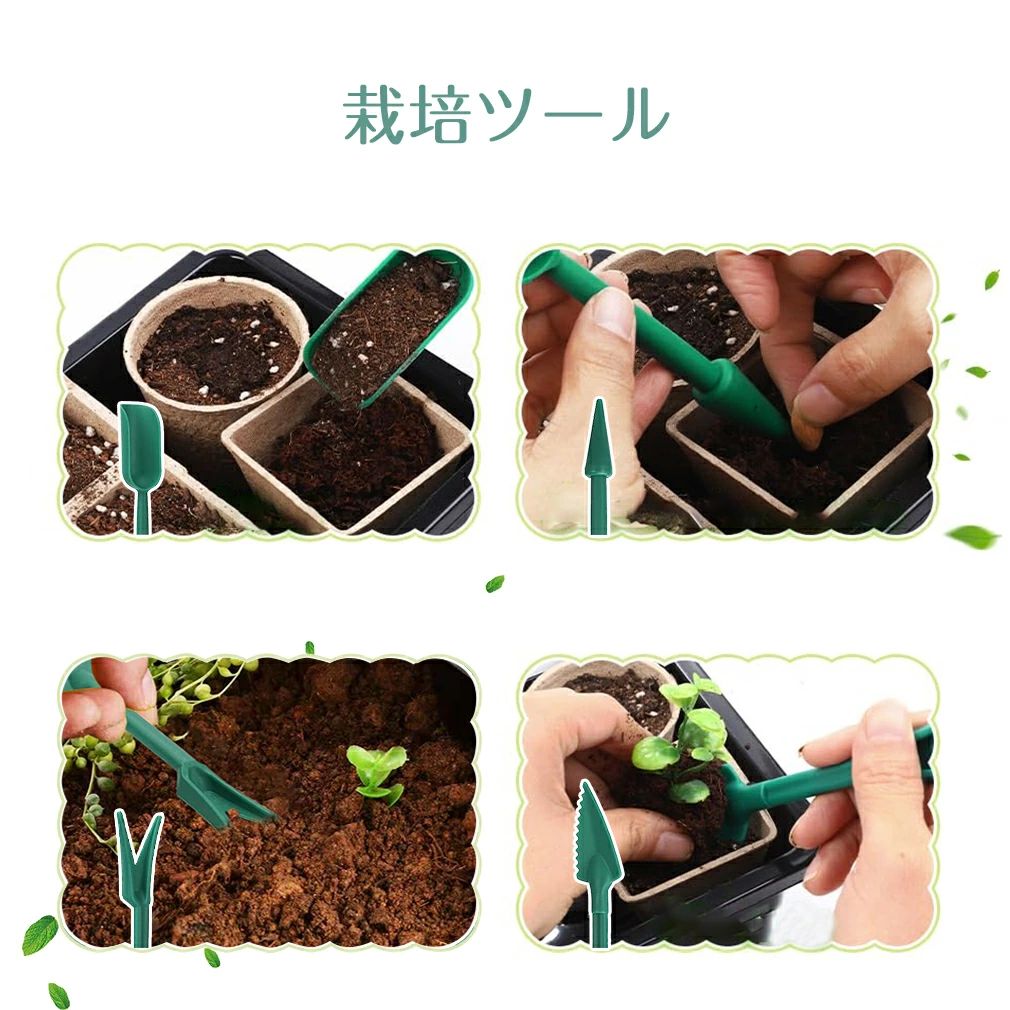 栽培ツール