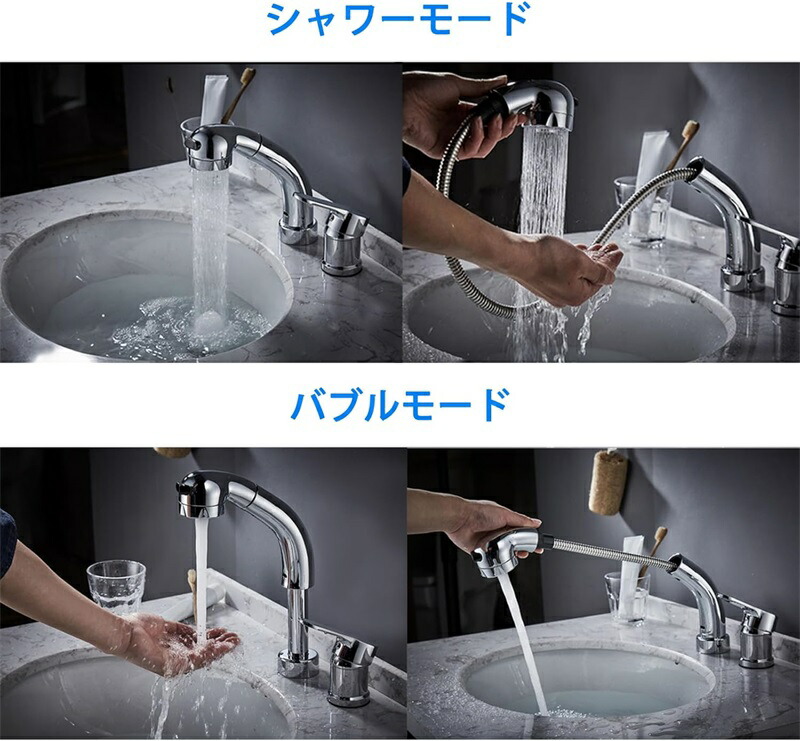 シャワーモード

バブルモード