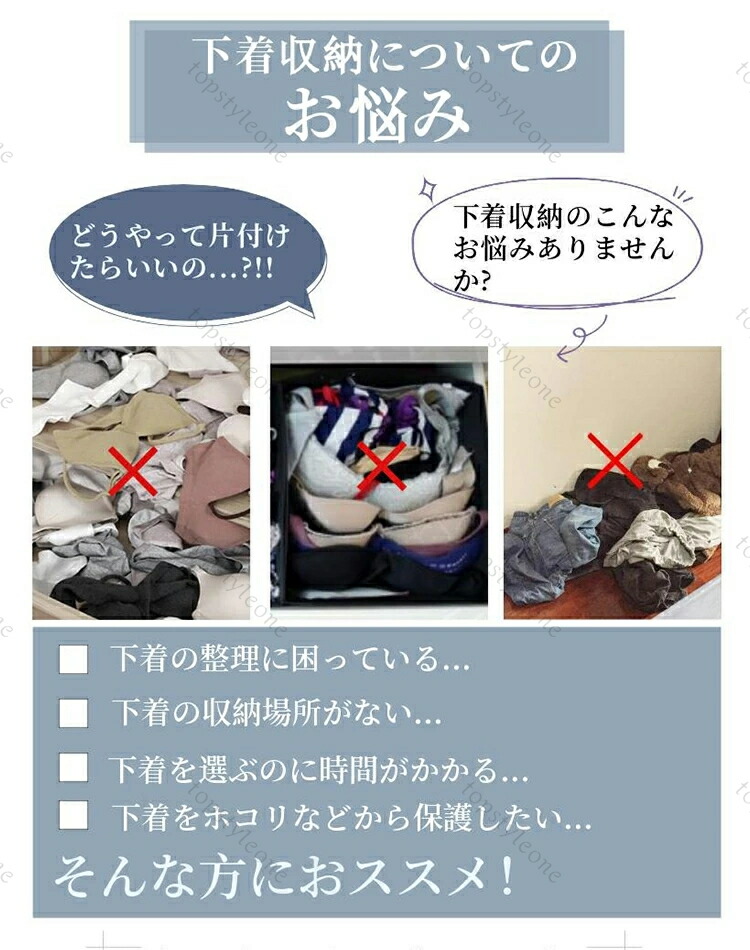 下着収納についての
お悩み

どうやって片付けたらいいの…?!!

下着収納のこんなお悩みありませんか?

☐ 下着の整理に困っている…
☐ 下着の収納場所がない…
☐ 下着を選ぶのに時間がかかる…
☐ 下着をホコリなどから保護したい…

そんな方におススメ!

topstyleone