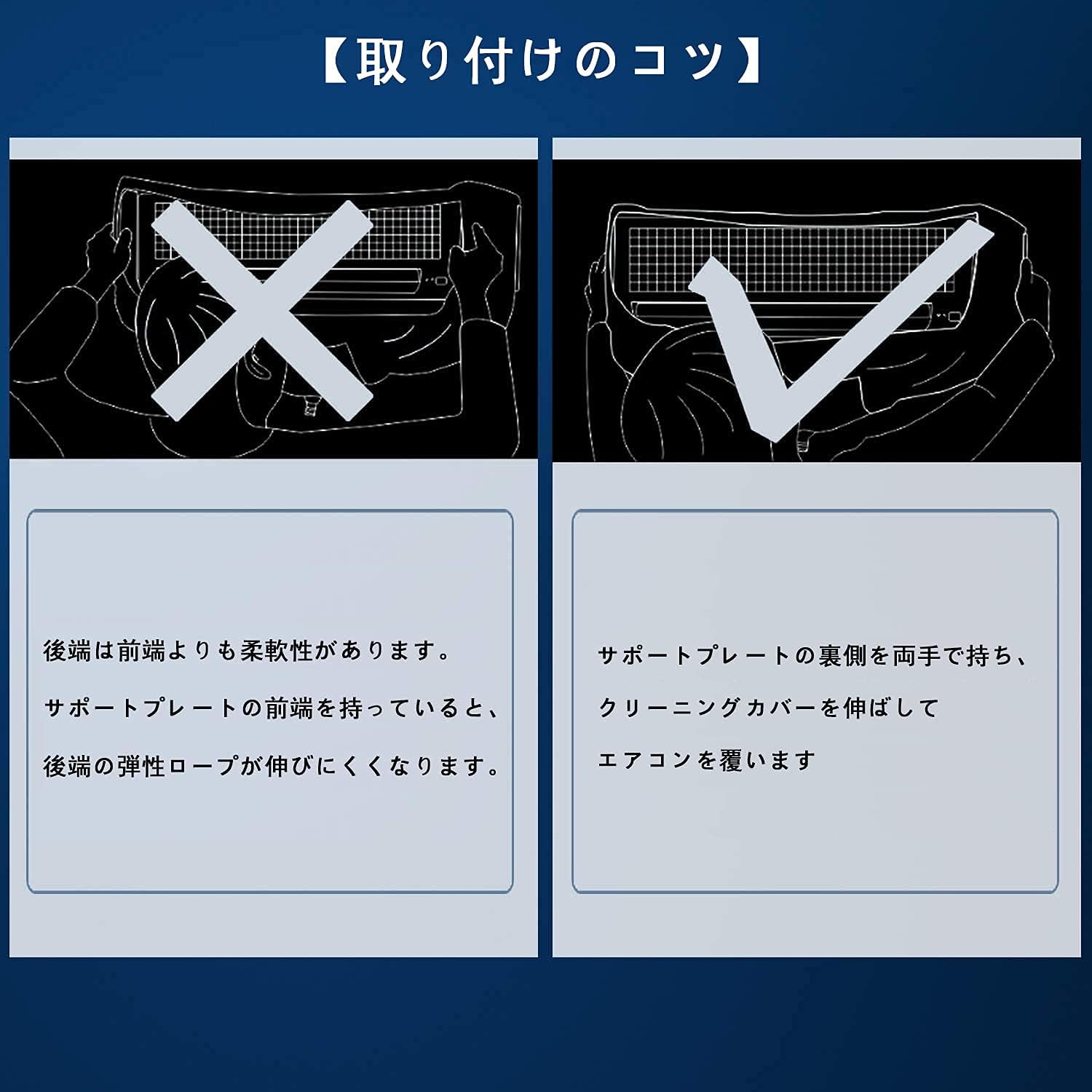 【取り付けのコツ】

後端は前端よりも柔軟性があります。
サポートプレートの前端を持っていると、
後端の弾性ロープが伸びにくくなります。

サポートプレートの裏側を両手で持ち、
クリーニングカバーを伸ばして
エアコンを覆います