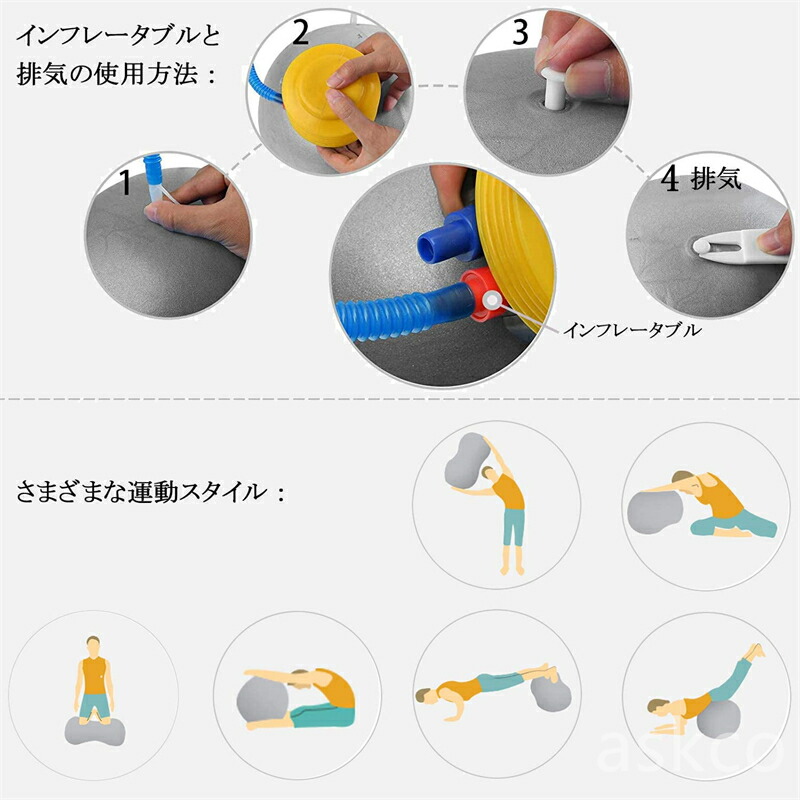 インフレータブルと排気の使用方法：

2

3

1

4 排気

インフレータブル

さまざまな運動スタイル：

askco