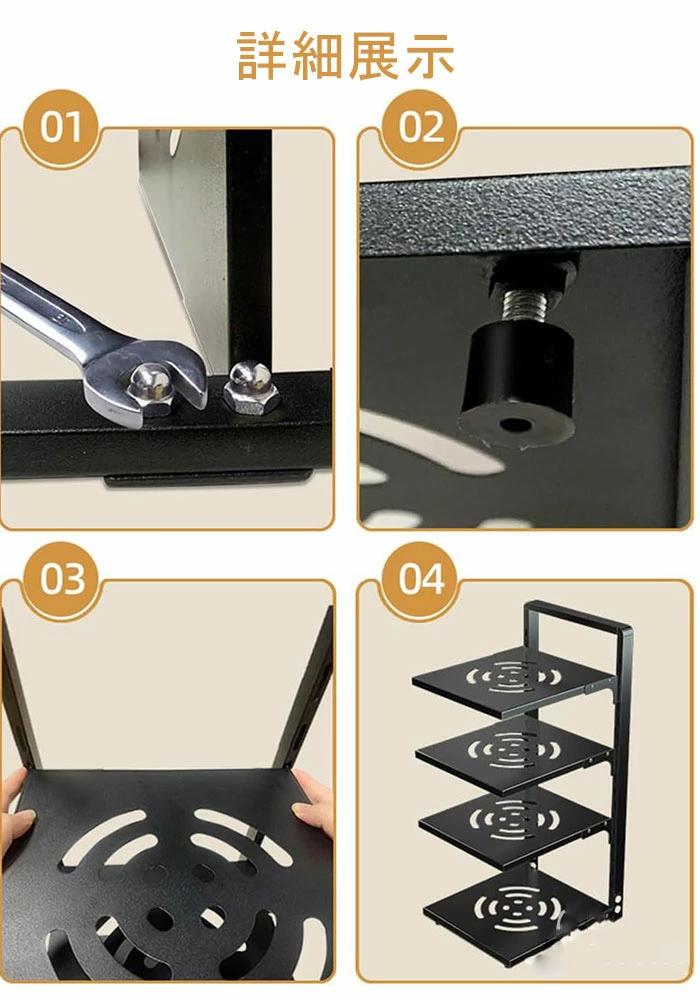 詳細展示

01

02

03

04