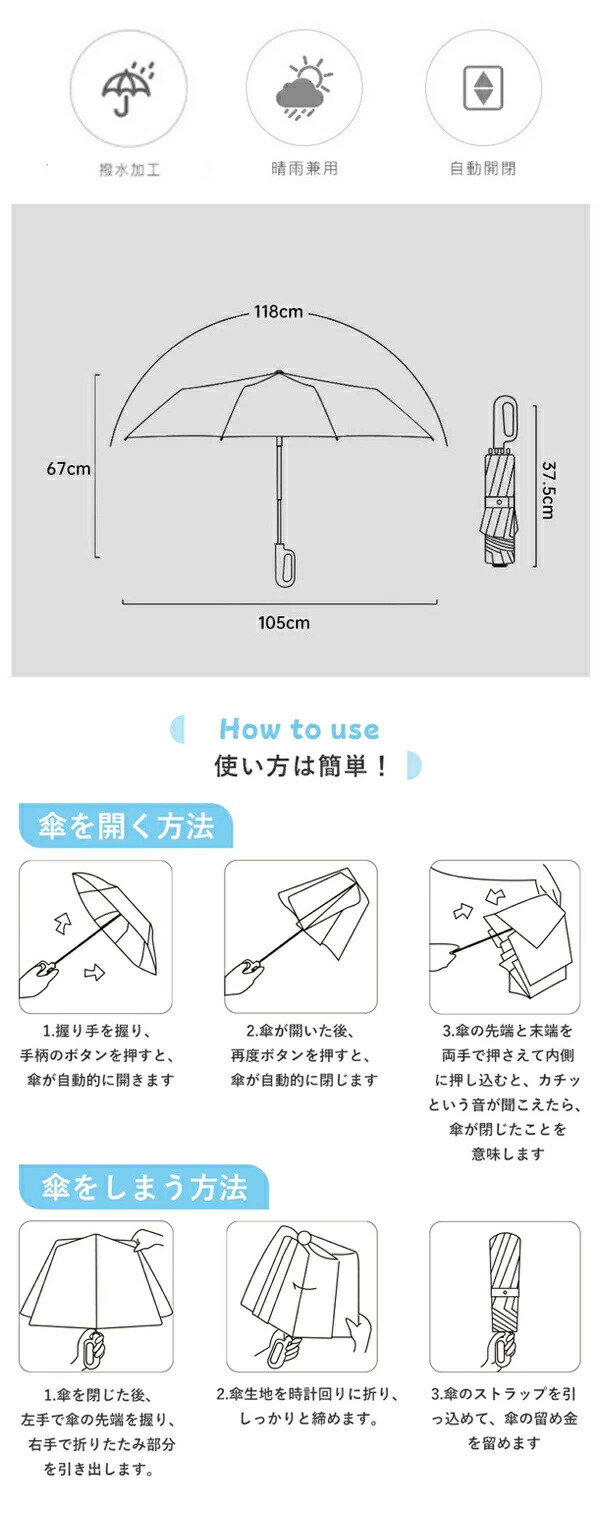 撥水加工

晴雨兼用

自動開閉

118cm

67cm

105cm

37.5cm

How to use

使い方は簡単！

傘を開く方法

1.握り手を握り、手柄のボタンを押すと、傘が自動的に開きます

2.傘が開いた後、再度ボタンを押すと、傘が自動的に閉じます

3.傘の先端と末端を両手で押さえて内側に押し込むと、カチッという音が聞こえたら、傘が閉じたことを意味します

傘をしまう方法

1.傘を閉じた後、左手で傘の先端を握り、右手で折りたたみ部分を引き出します。

2.傘生地を時計回りに折り、しっかりと締めます。

3.傘のストラップを引っ込めて、傘の留め金を留めます