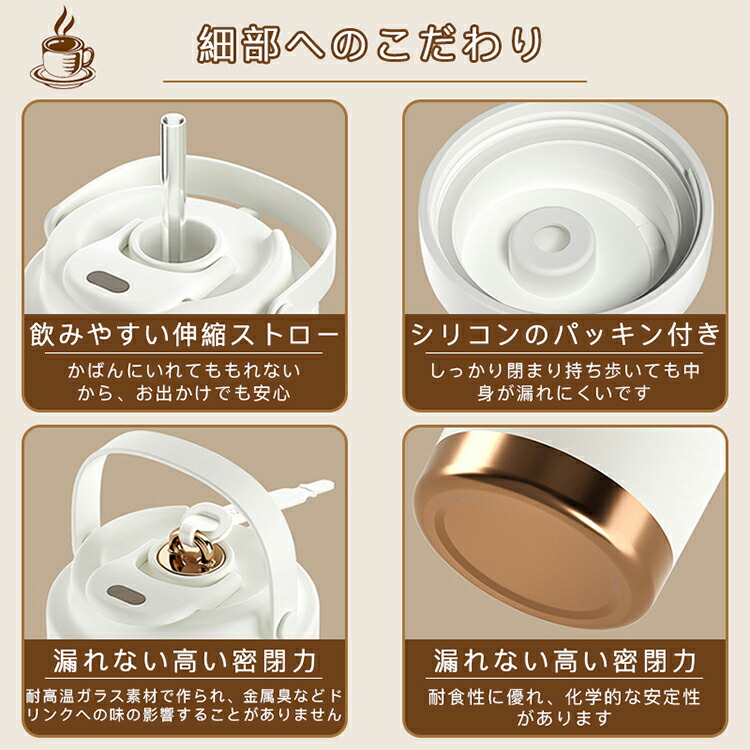 細部へのこだわり

飲みやすい伸縮ストロー

かばんにいれてももれないから、お出かけでも安心

シリコンのパッキン付き

しっかり閉まり持ち歩いても中身が漏れにくいです

漏れない高い密閉力

耐高温ガラス素材で作られ、金属臭などドリンクへの味の影響することがありません

漏れない高い密閉力

耐食性に優れ、化学的な安定性があります