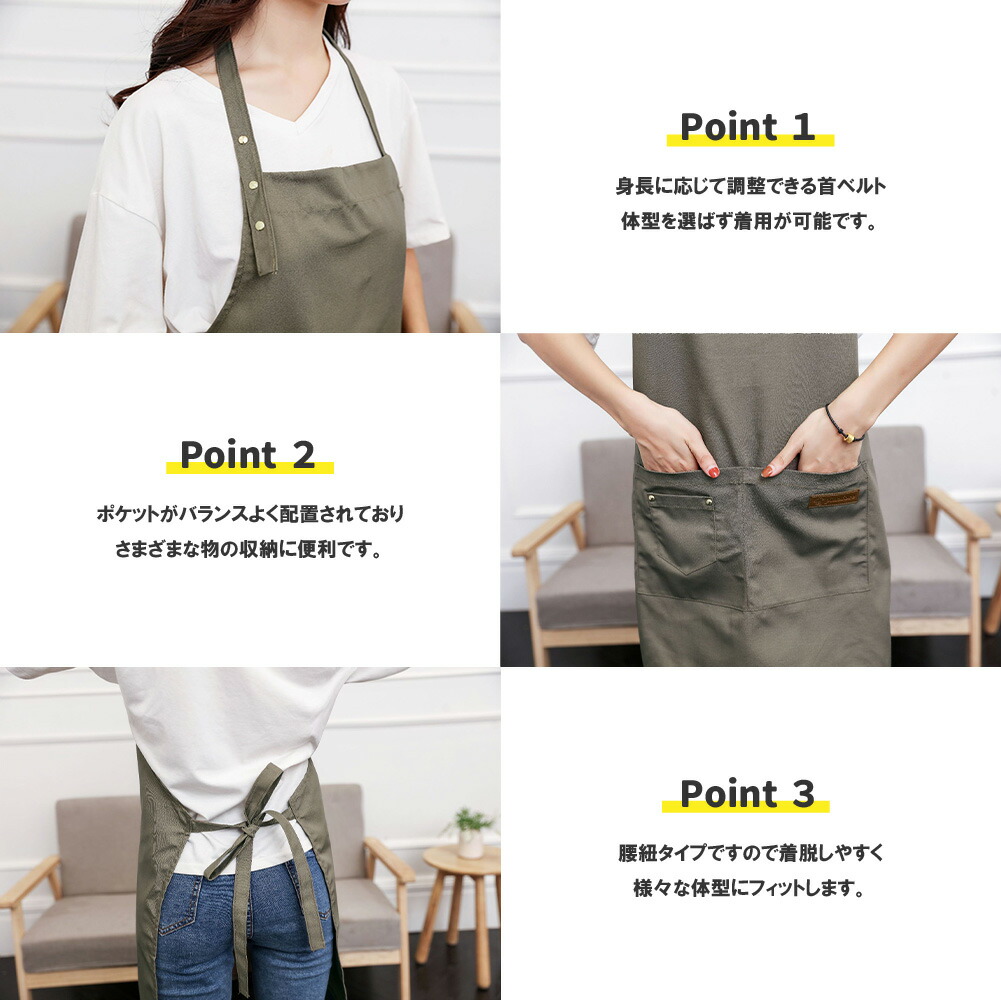 Point 1

身長に応じて調整できる首ベルト
体型を選ばず着用が可能です。

Point 2

ポケットがバランスよく配置されており
さまざまな物の収納に便利です。

Point 3

腰紐タイプですので着脱しやすく
様々な体型にフィットします。