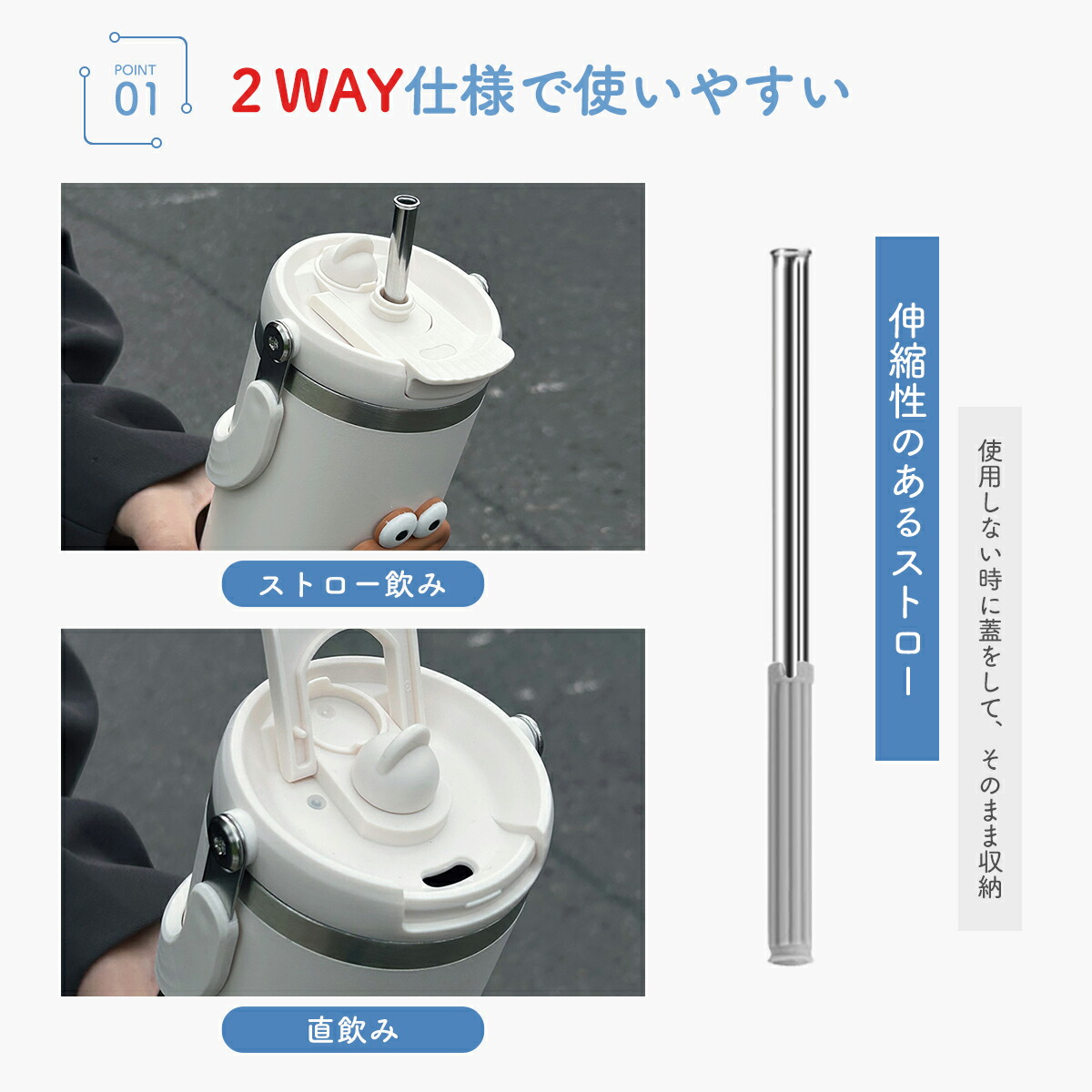 POINT
01

2WAY仕様で使いやすい

ストロー飲み

直飲み

伸縮性のあるストロー

使用しない時に蓋をして、そのまま収納