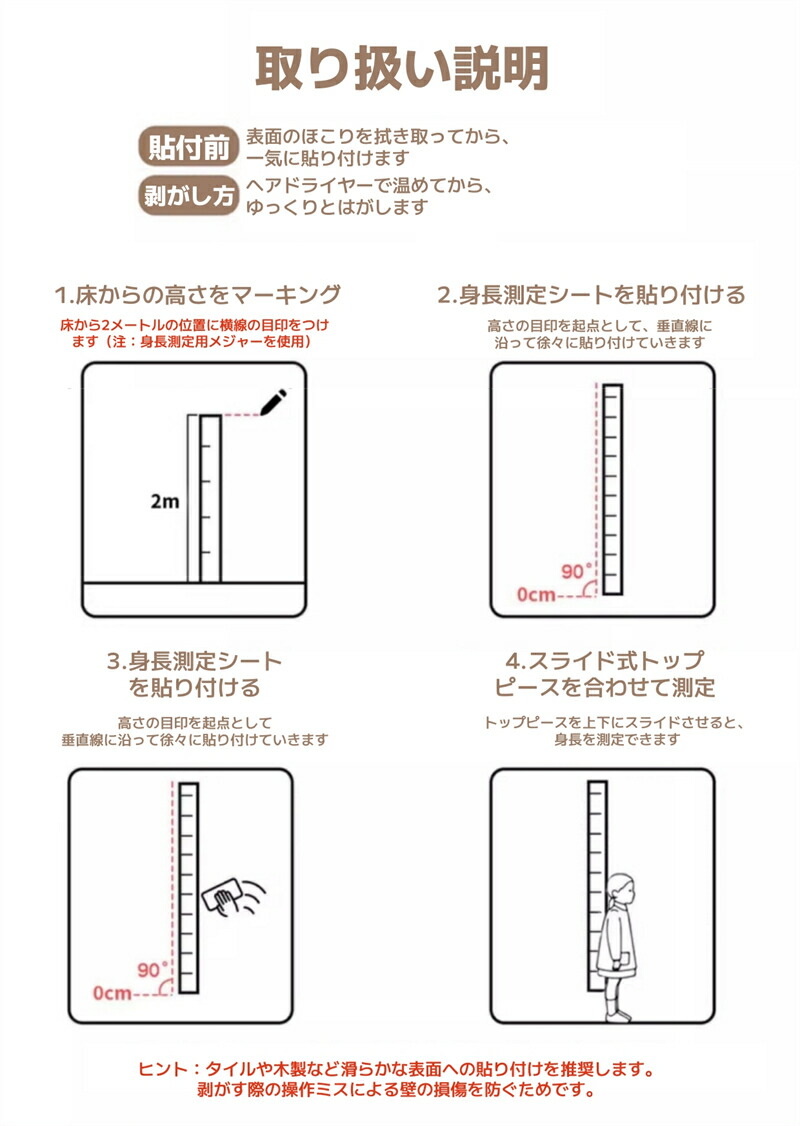 取り扱い説明

貼付前 表面のほこりを拭き取ってから、一気に貼り付けます

剥がし方 ヘアドライヤーで温めてから、ゆっくりとはがします

1.床からの高さをマーキング

床から2メートルの位置に横線の目印をつけます（注：身長測定用メジャーを使用）

2m

2.身長測定シートを貼り付ける

高さの目印を起点として、垂直線に沿って徐々に貼り付けていきます

90°

0cm

3.身長測定シートを貼り付ける

高さの目印を起点として垂直線に沿って徐々に貼り付けていきます

90°

0cm

4.スライド式トップピースを合わせて測定

トップピースを上下にスライドさせると、身長を測定できます

ヒント：タイルや木製など滑らかな表面への貼り付けを推奨します。剥がす際の操作ミスによる壁の損傷を防ぐためです。