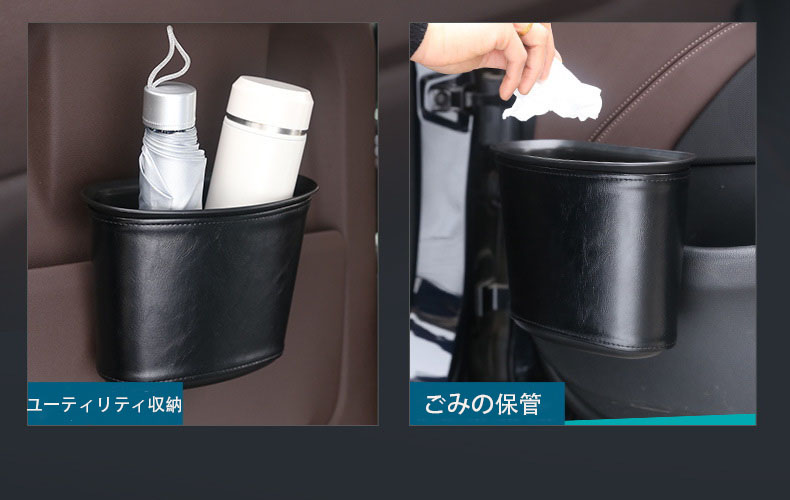 ユーティリティ収納

ごみの保管