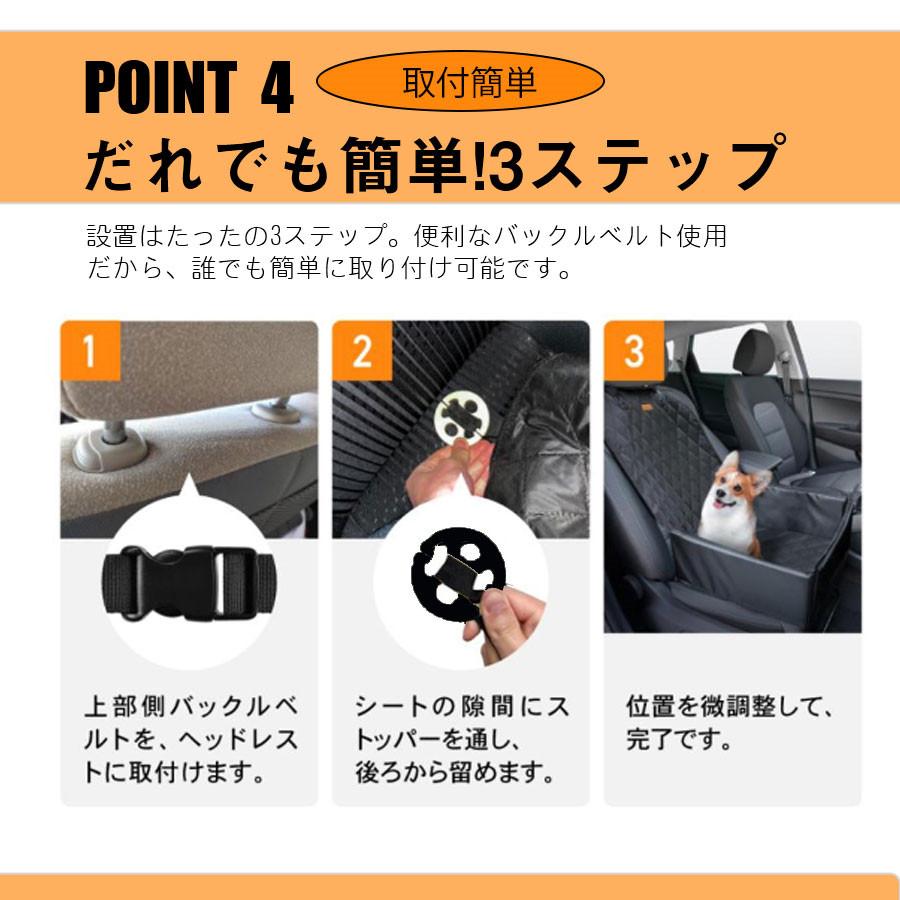 POINT 4 取付簡単

だれでも簡単!3ステップ

設置はたったの3ステップ。便利なバックルベルト使用だから、誰でも簡単に取り付け可能です。

1

上部側バックルベルトを、ヘッドレストに取付けます。

2

シートの隙間にストッパーを通し、後ろから留めます。

3

位置を微調整して、完了です。