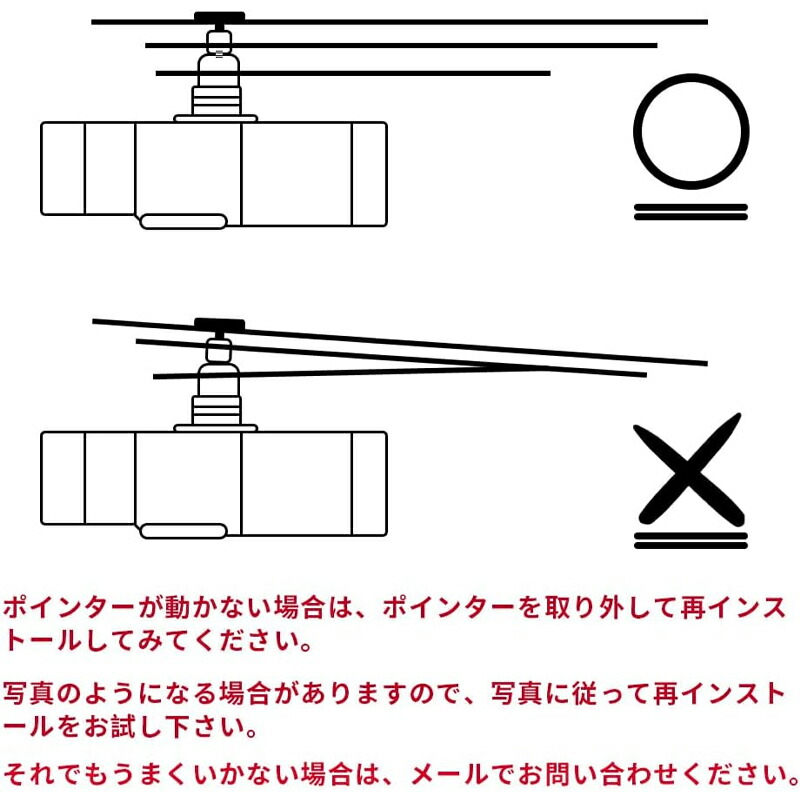 ポインターが動かない場合は、ポインターを取り外して再インストールしてみてください。

写真のようになる場合がありますので、写真に従って再インストールをお試し下さい。

それでもうまくいかない場合は、メールでお問い合わせください。