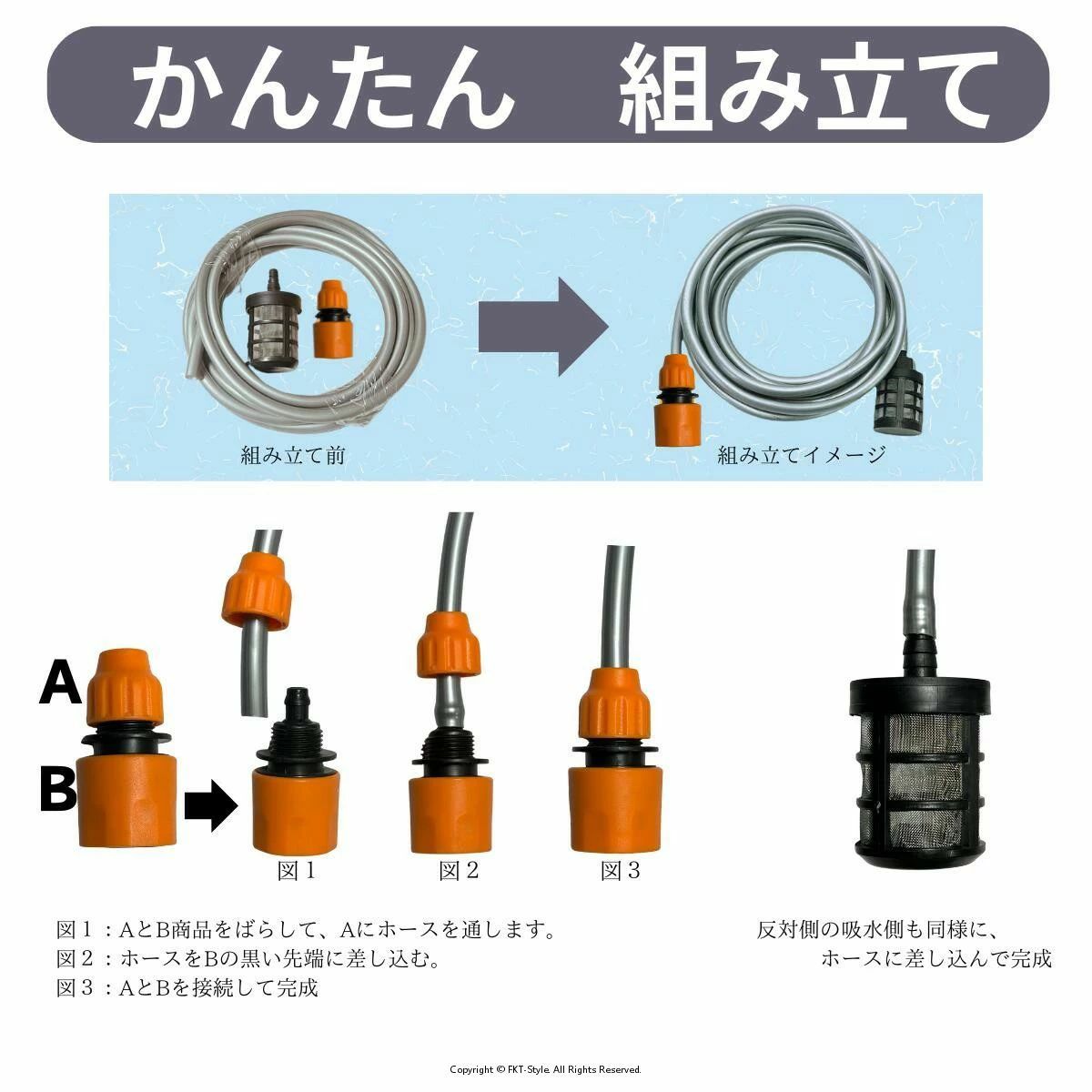 かんたん　組み立て

組み立て前

組み立てイメージ

A

B

図１

図２

図３

図１：AとB商品をばらして、Aにホースを通します。
図２：ホースをBの黒い先端に差し込む。
図３：AとBを接続して完成

反対側の吸水側も同様に、
ホースに差し込んで完成

Copyright © FKT-Style. All Rights Reserved.