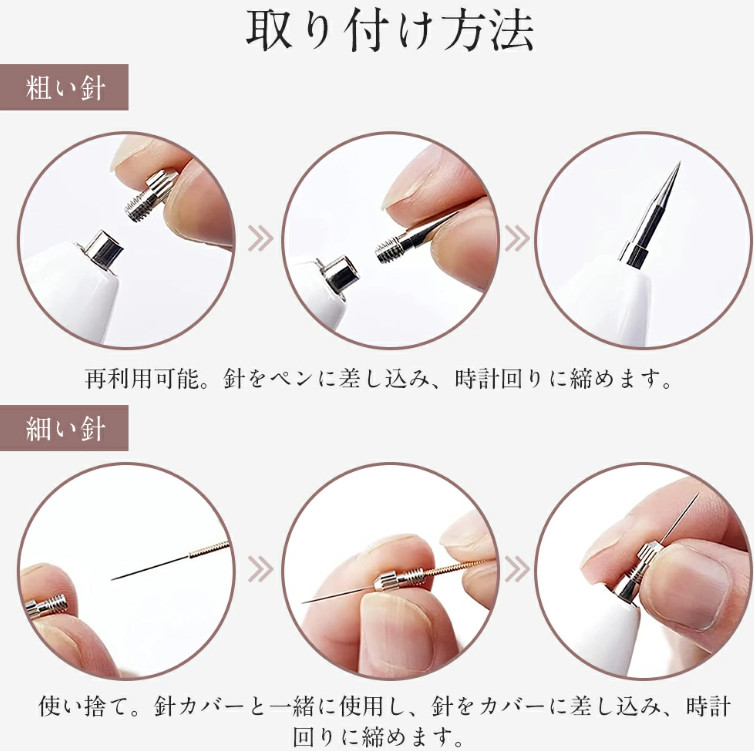 取り付け方法

粗い針

再利用可能。針をペンに差し込み、時計回りに締めます。

細い針

使い捨て。針カバーと一緒に使用し、針をカバーに差し込み、時計回りに締めます。