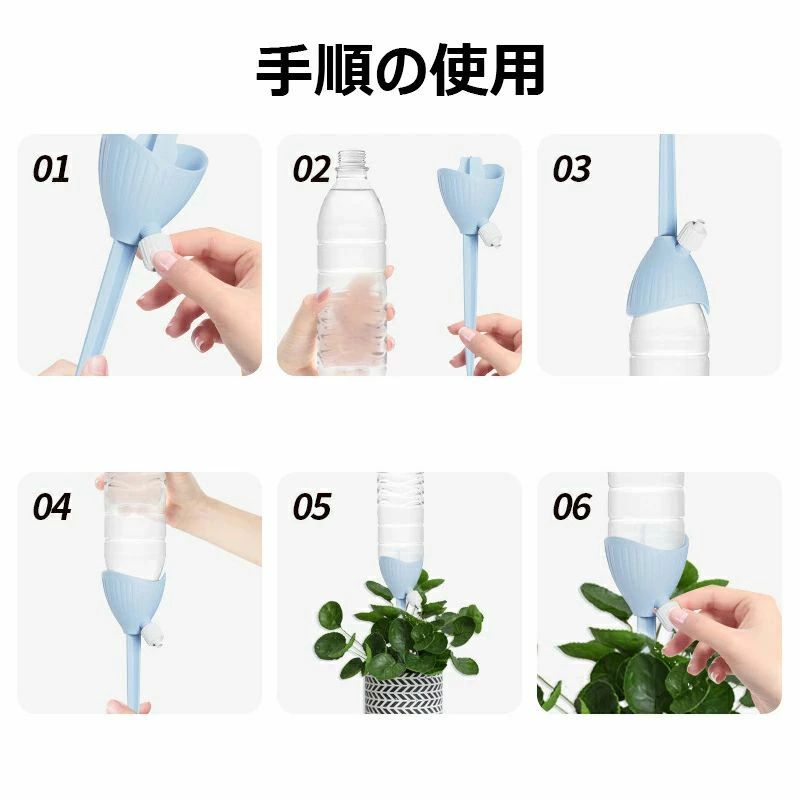 手順の使用

01

02

03

04

05

06