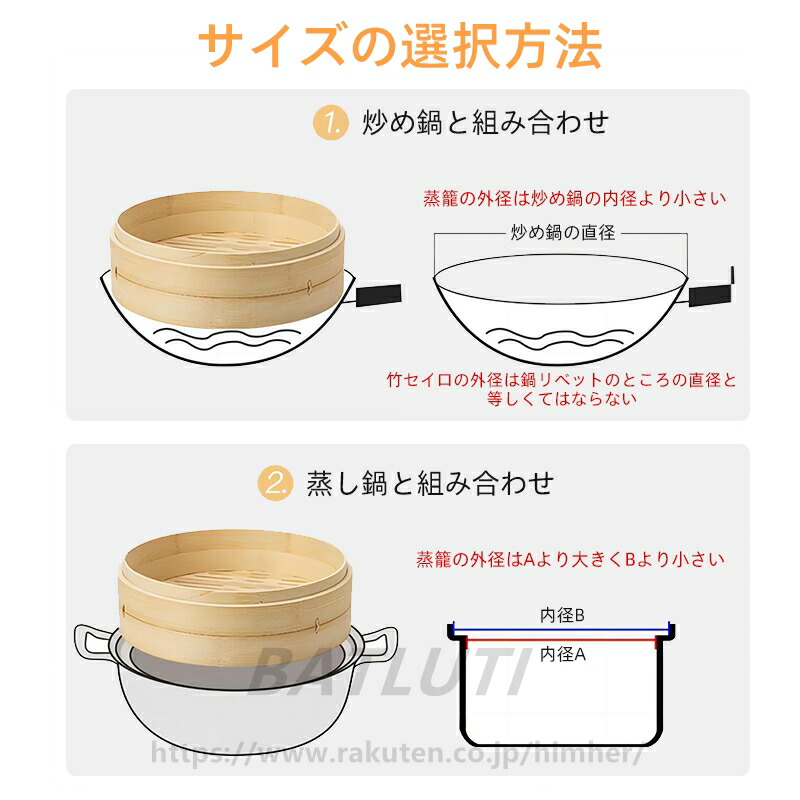 サイズの選択方法

1. 炒め鍋と組み合わせ

蒸籠の外径は炒め鍋の内径より小さい

炒め鍋の直径

竹セイロの外径は鍋リベットのところの直径と等しくてはならない

2. 蒸し鍋と組み合わせ

蒸籠の外径はAより大きくBより小さい

内径B

内径A

BAILUTI

https://www.rakuten.co.jp/himher/