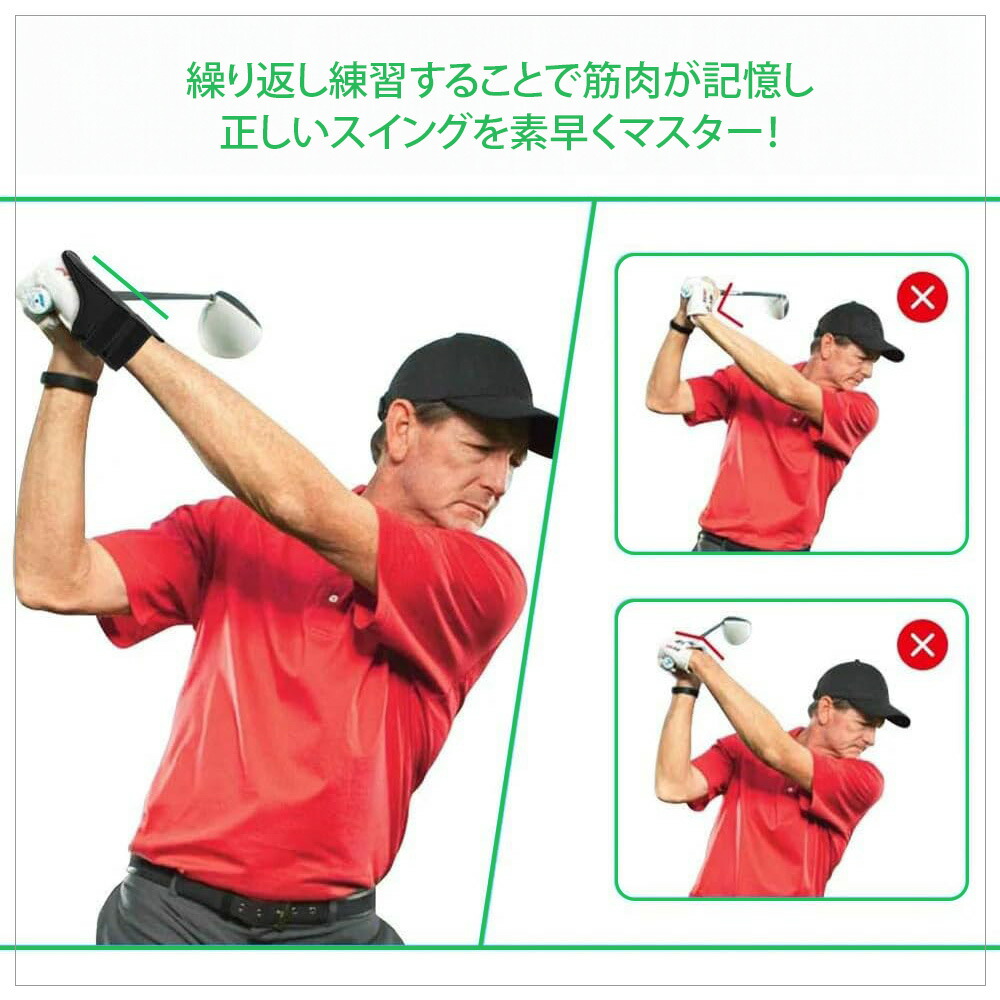 繰り返し練習することで筋肉が記憶し
正しいスイングを素早くマスター！